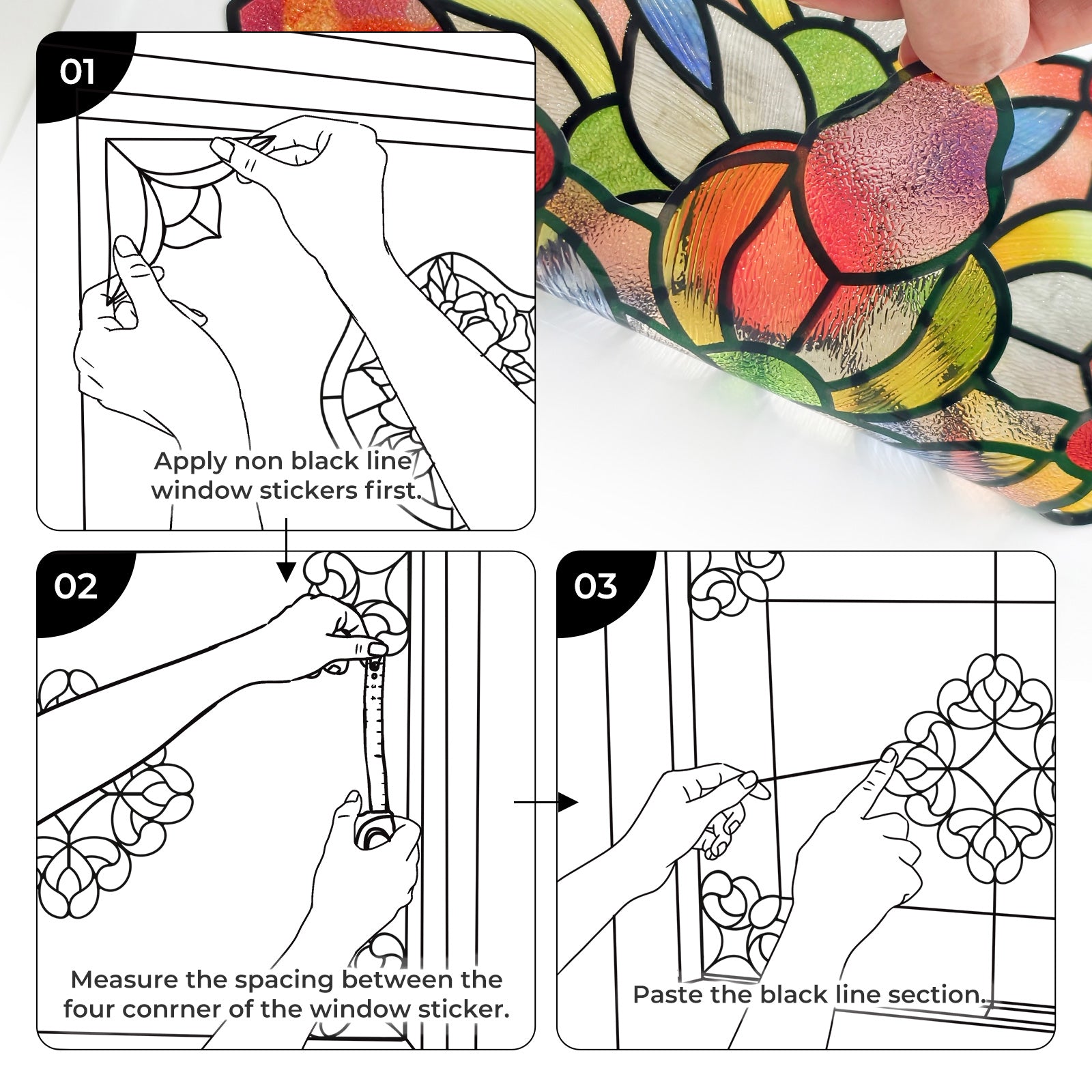 01

Apply non black line window stickers first.

02

Measure the spacing between the four conrner of the window sticker.

03

Paste the black line section.