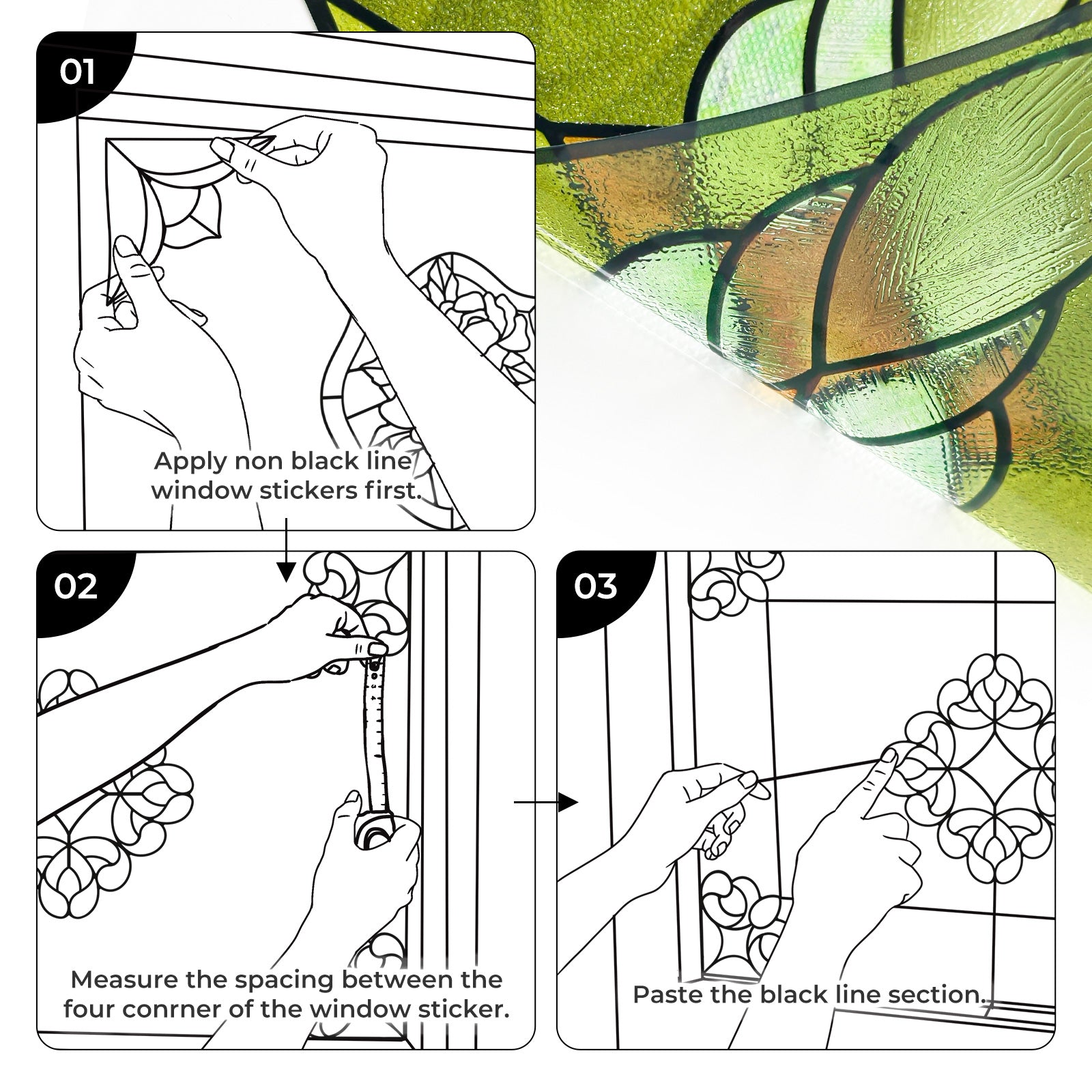 01

Apply non black line window stickers first.

02

Measure the spacing between the four conrner of the window sticker.

03

Paste the black line section.